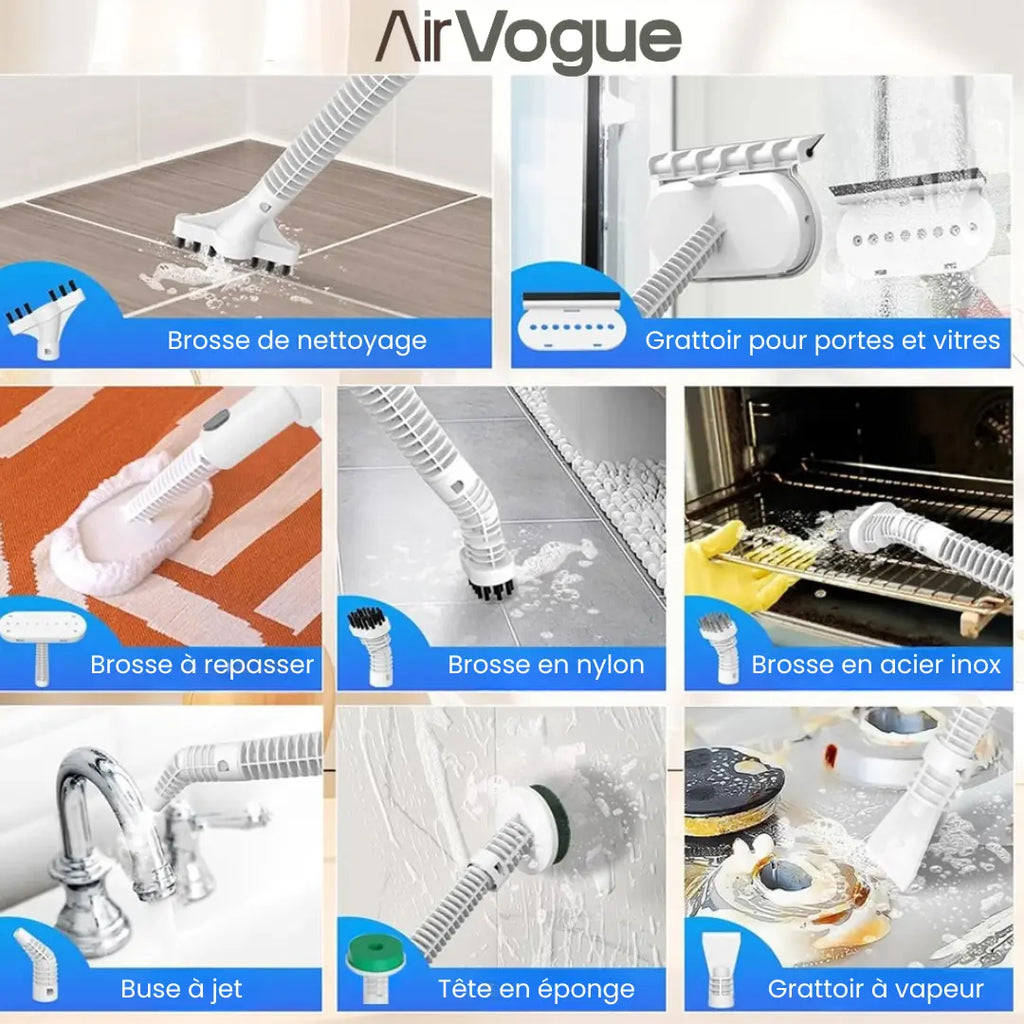 AirVogue

Brosse de nettoyage

Grattoir pour portes et vitres

Brosse à repasser

Brosse en nylon

Brosse en acier inox

Buse à jet

Tête en éponge

Grattoir à vapeur