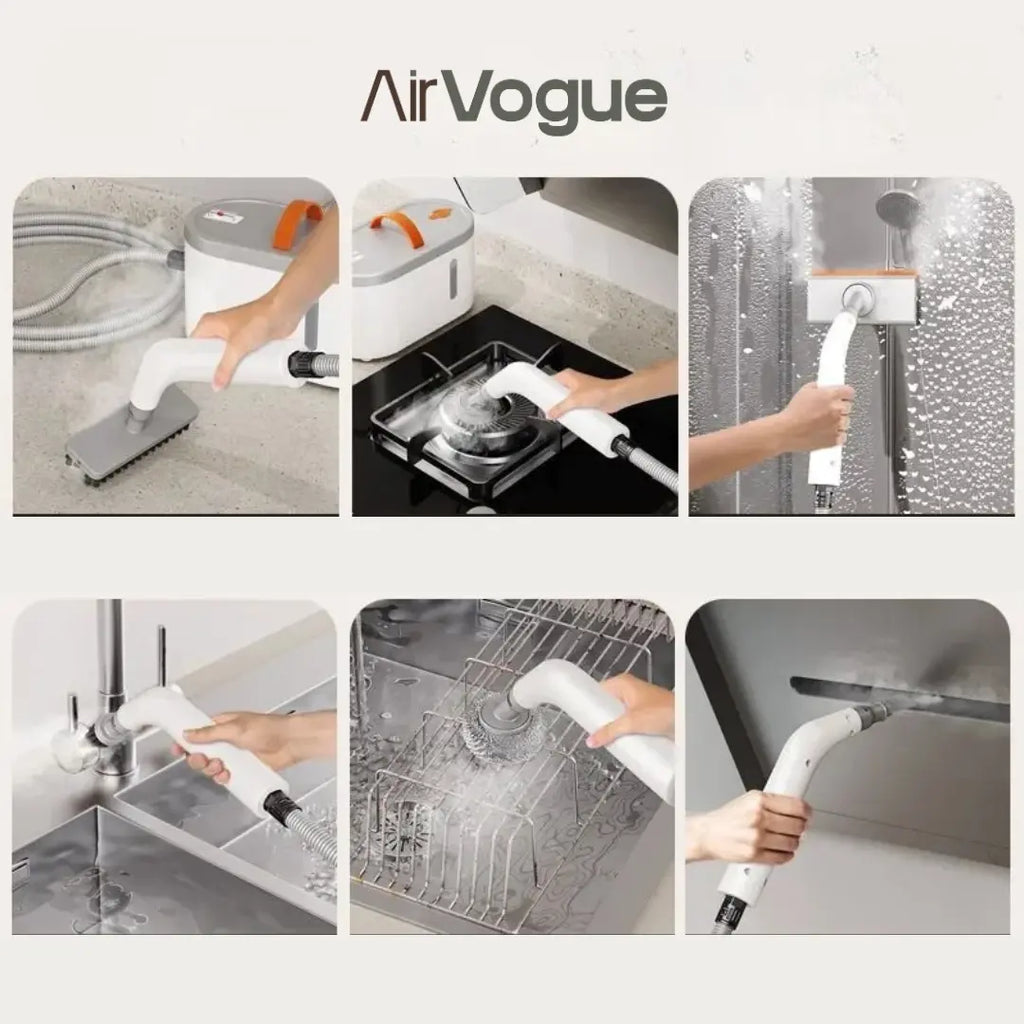 AirVogue