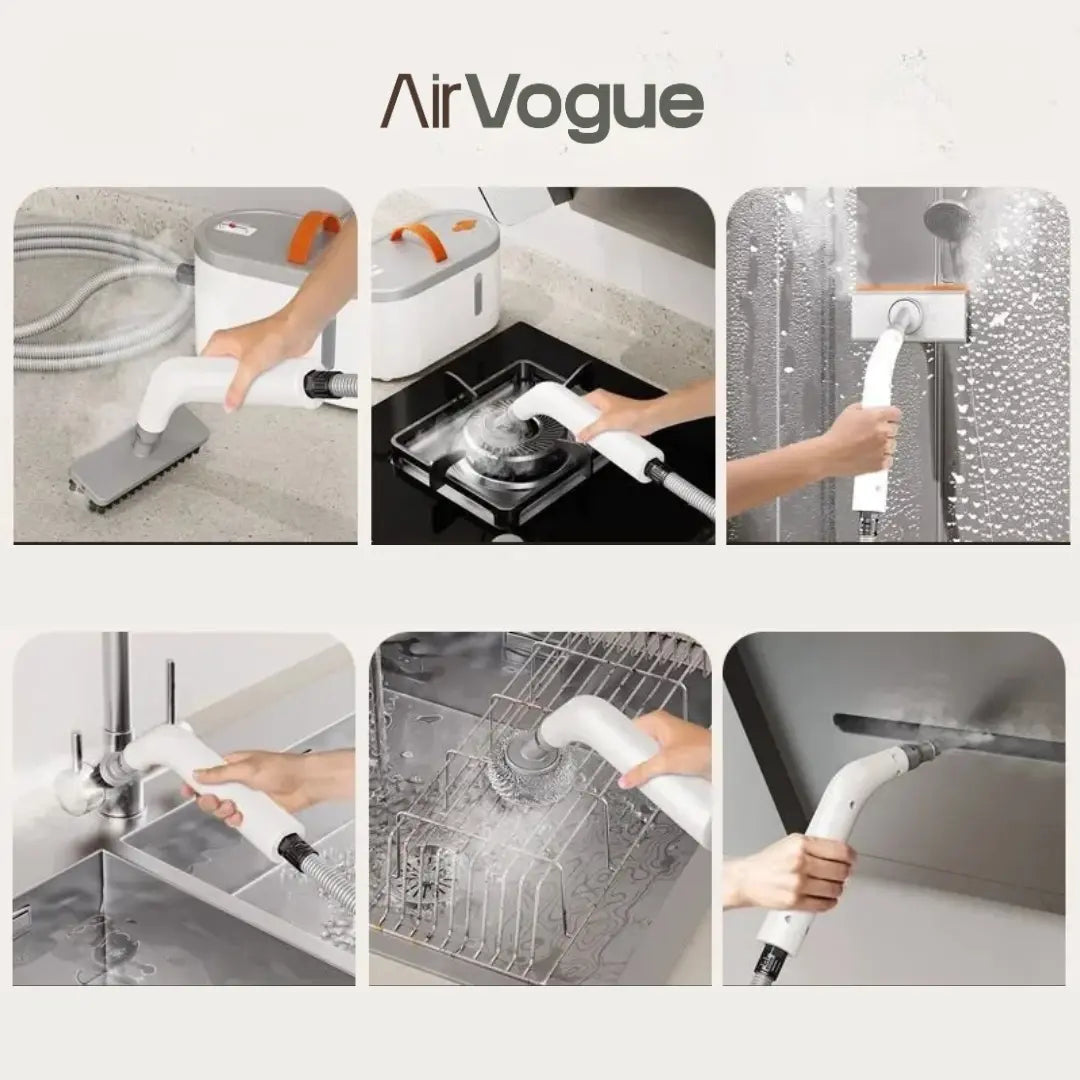 AirVogue