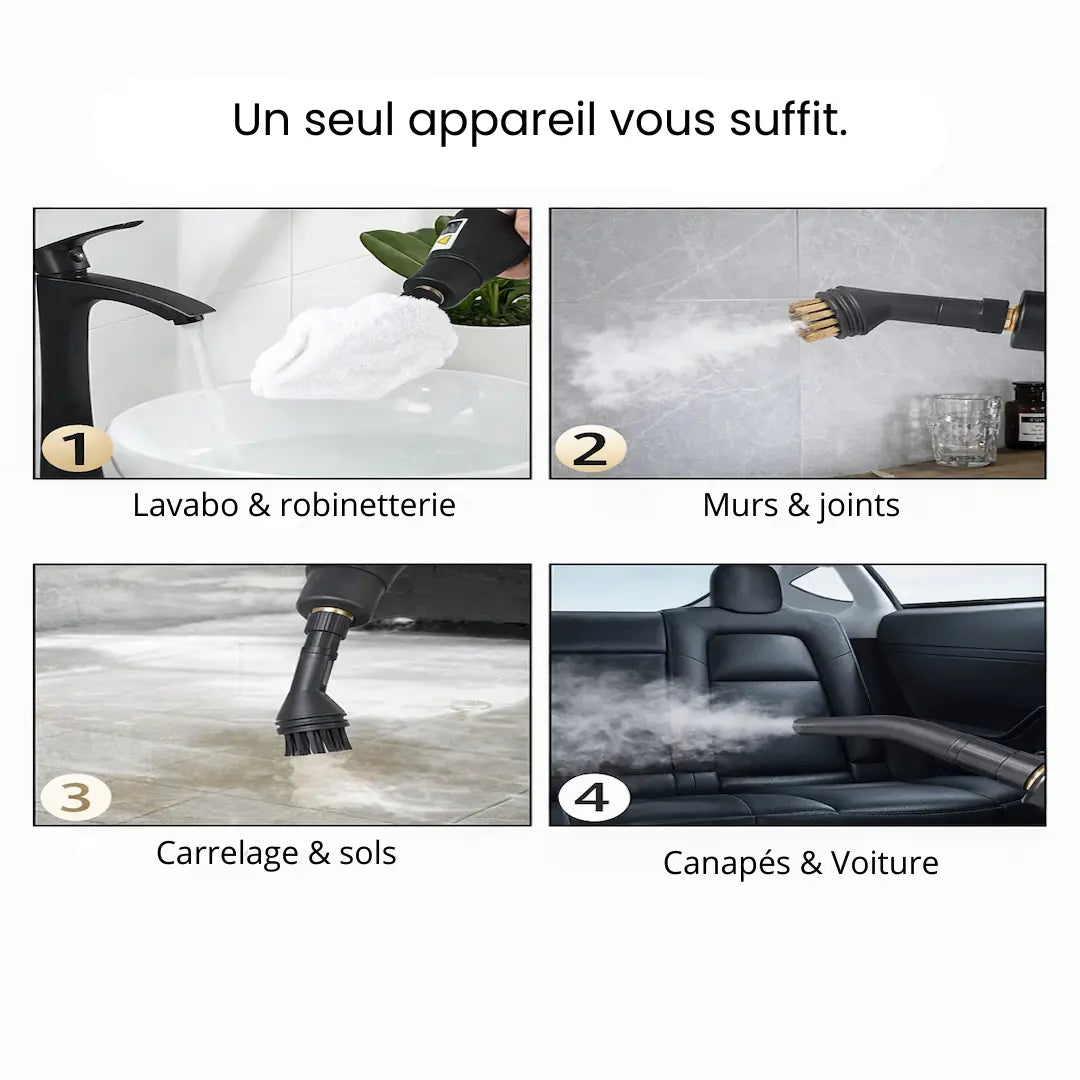 Un seul appareil vous suffit.

1

Lavabo & robinetterie

2

Murs & joints

3

Carrelage & sols

4

Canapés & Voiture